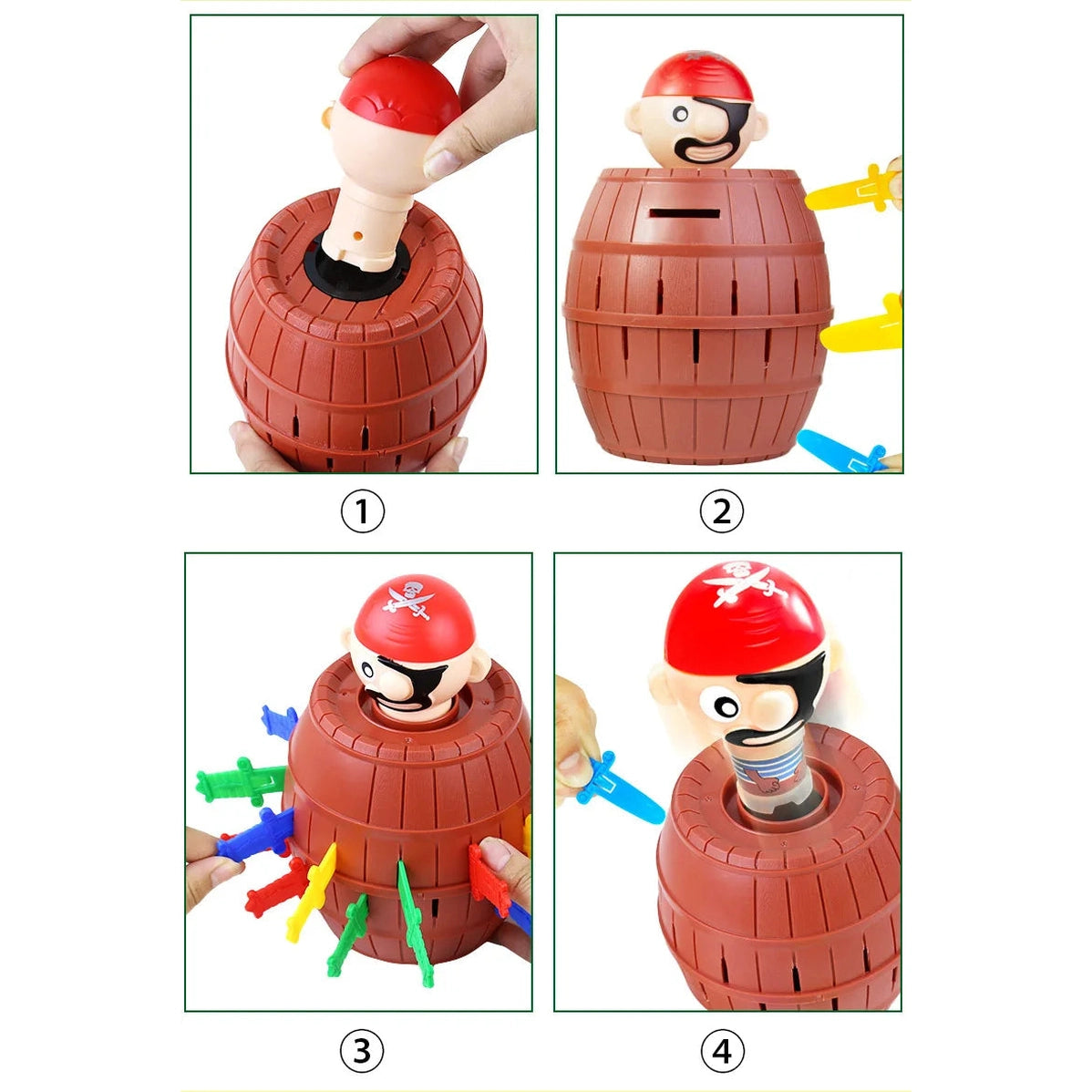 ①

②

③

④